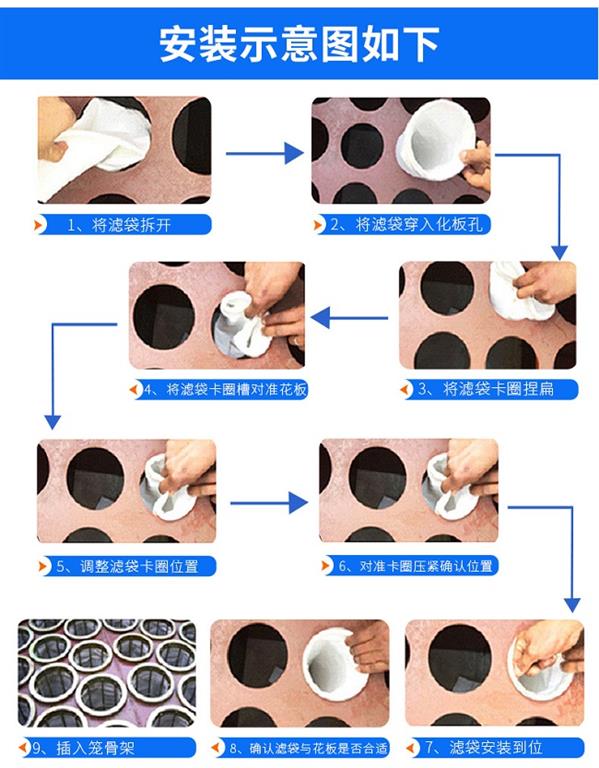 安装示意图如下

1、将滤袋拆开

2、将滤袋穿入化板孔

3、将滤袋卡圈捏扁

4、将滤袋卡圈槽对准花板

5、调整滤袋卡圈位置

6、对准卡圈压紧确认位置

7、滤袋安装到位

8、确认滤袋与花板是否合适

9、插入笼骨架